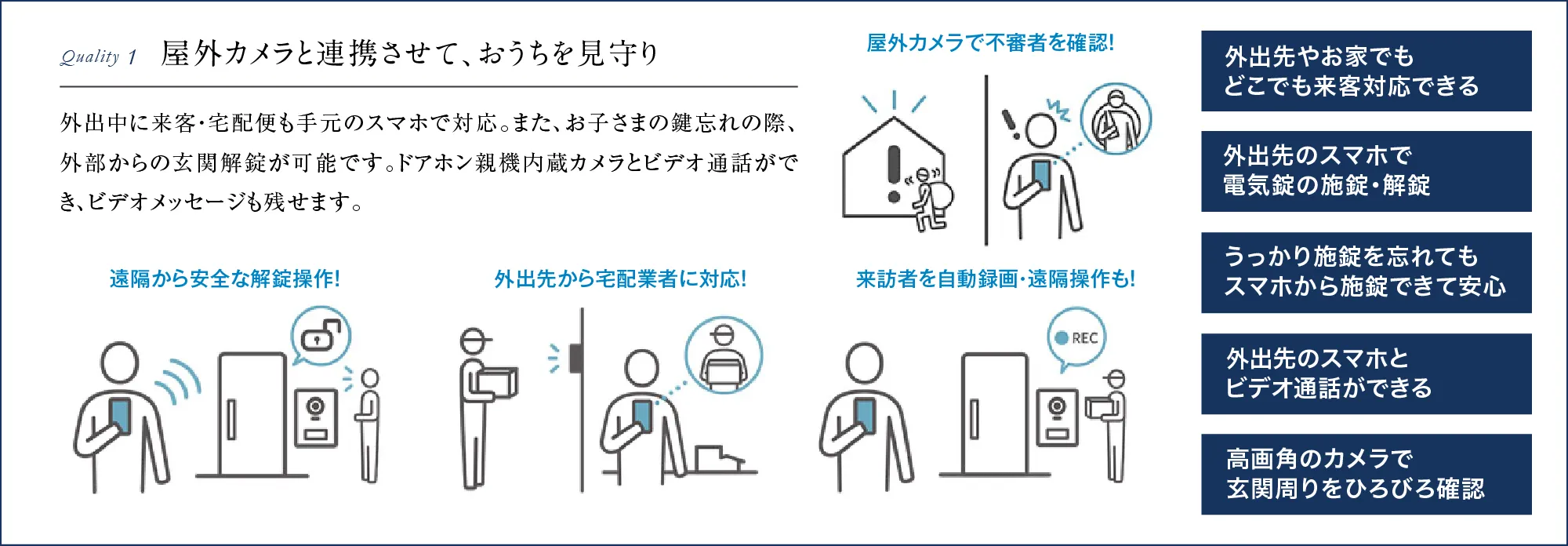 Quality 1　屋外カメラと連携させて、おうちを見守り

外出中に来客・宅配便も手元のスマホで対応。また、お子さまの鍵忘れの際、外部からの玄関解錠が可能です。ドアホン親機内蔵カメラとビデオ通話ができ、ビデオメッセージも残せます。

屋外カメラで不審者を確認!

遠隔から安全な解錠操作!

外出先から宅配業者に対応!

来訪者を自動録画・遠隔操作も!

REC

外出先やお家でも
どこでも来客対応できる

外出先のスマホで
電気錠の施錠・解錠

うっかり施錠を忘れても
スマホから施錠できて安心

外出先のスマホと
ビデオ通話ができる

高画角のカメラで
玄関周りをひろびろ確認