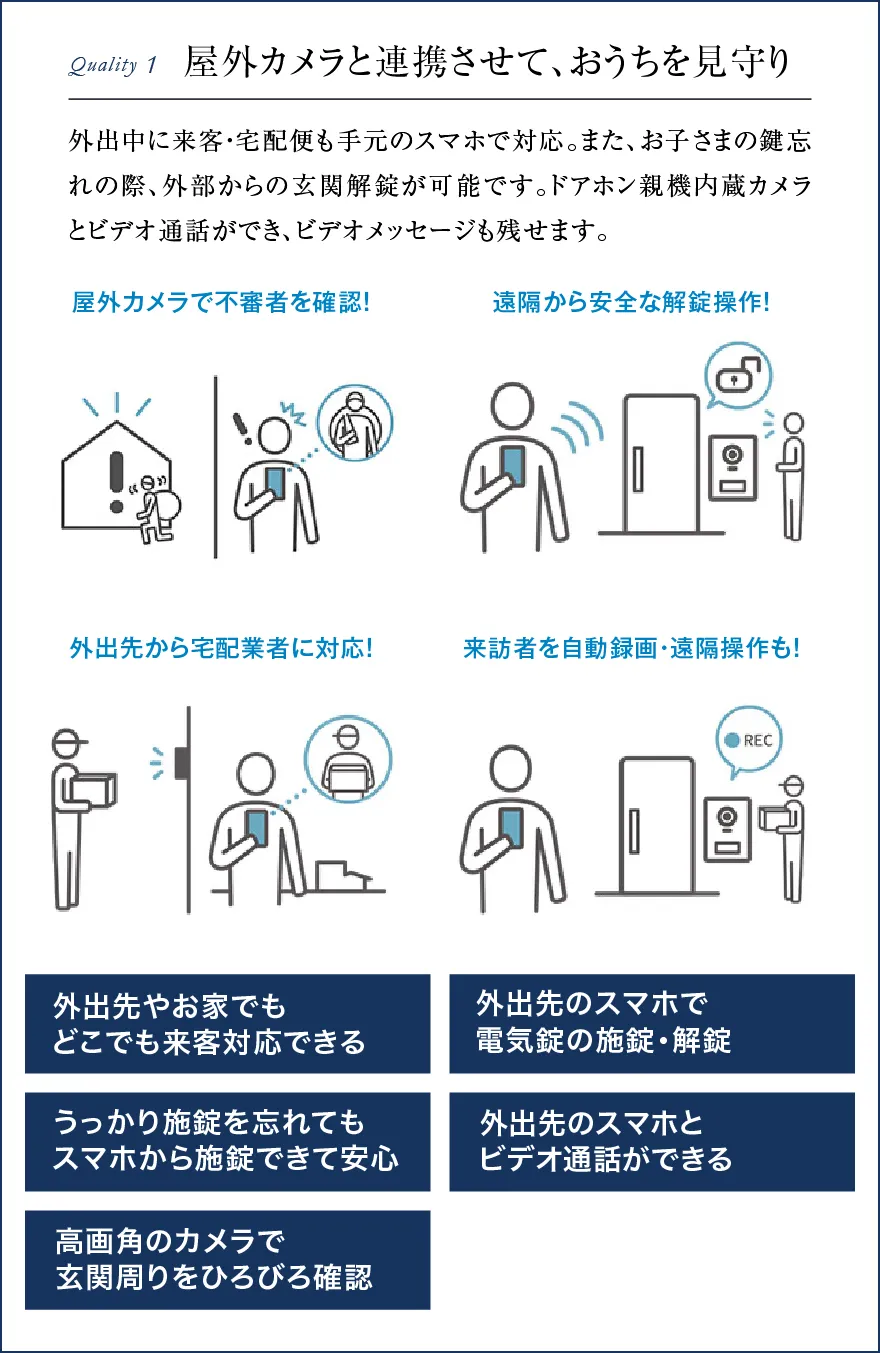 Quality 1 屋外カメラと連携させて、おうちを見守り

外出中に来客・宅配便も手元のスマホで対応。また、お子さまの鍵忘れの際、外部からの玄関解錠が可能です。ドアホン親機内蔵カメラとビデオ通話ができ、ビデオメッセージも残せます。

屋外カメラで不審者を確認!

遠隔から安全な解錠操作!

外出先から宅配業者に対応!

来訪者を自動録画・遠隔操作も!

REC

外出先やお家でも
どこでも来客対応できる

外出先のスマホで
電気錠の施錠・解錠

うっかり施錠を忘れても
スマホから施錠できて安心

外出先のスマホと
ビデオ通話ができる

高画角のカメラで
玄関周りをひろびろ確認